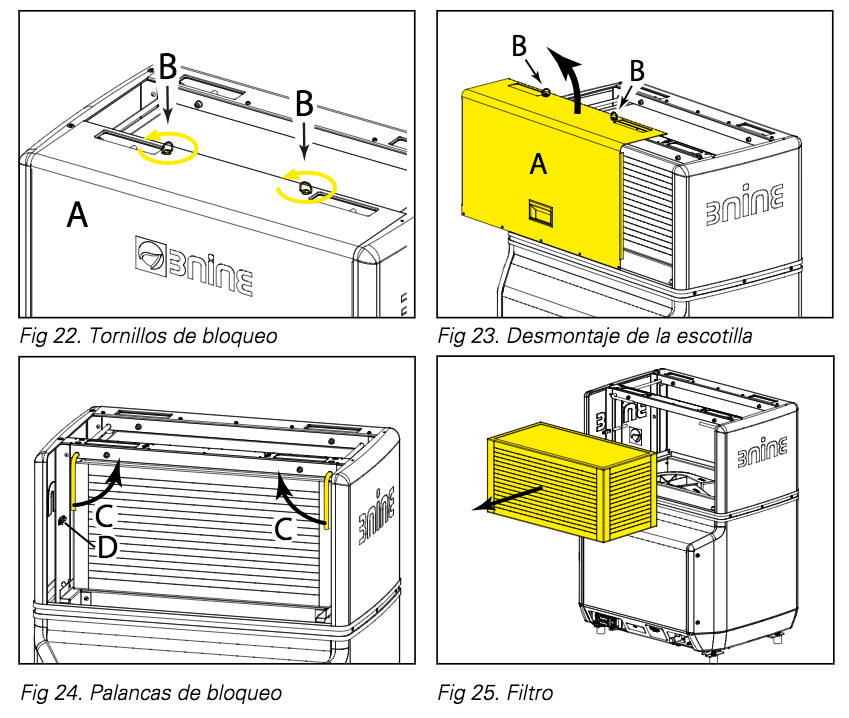 B
B
A
3nine
Fig 22. Tornillos de bloqueo

B
B
A
3nine
Fig 23. Desmontaje de la escotilla

C
C
D
3nine
Fig 24. Palancas de bloqueo

3nine
Fig 25. Filtro